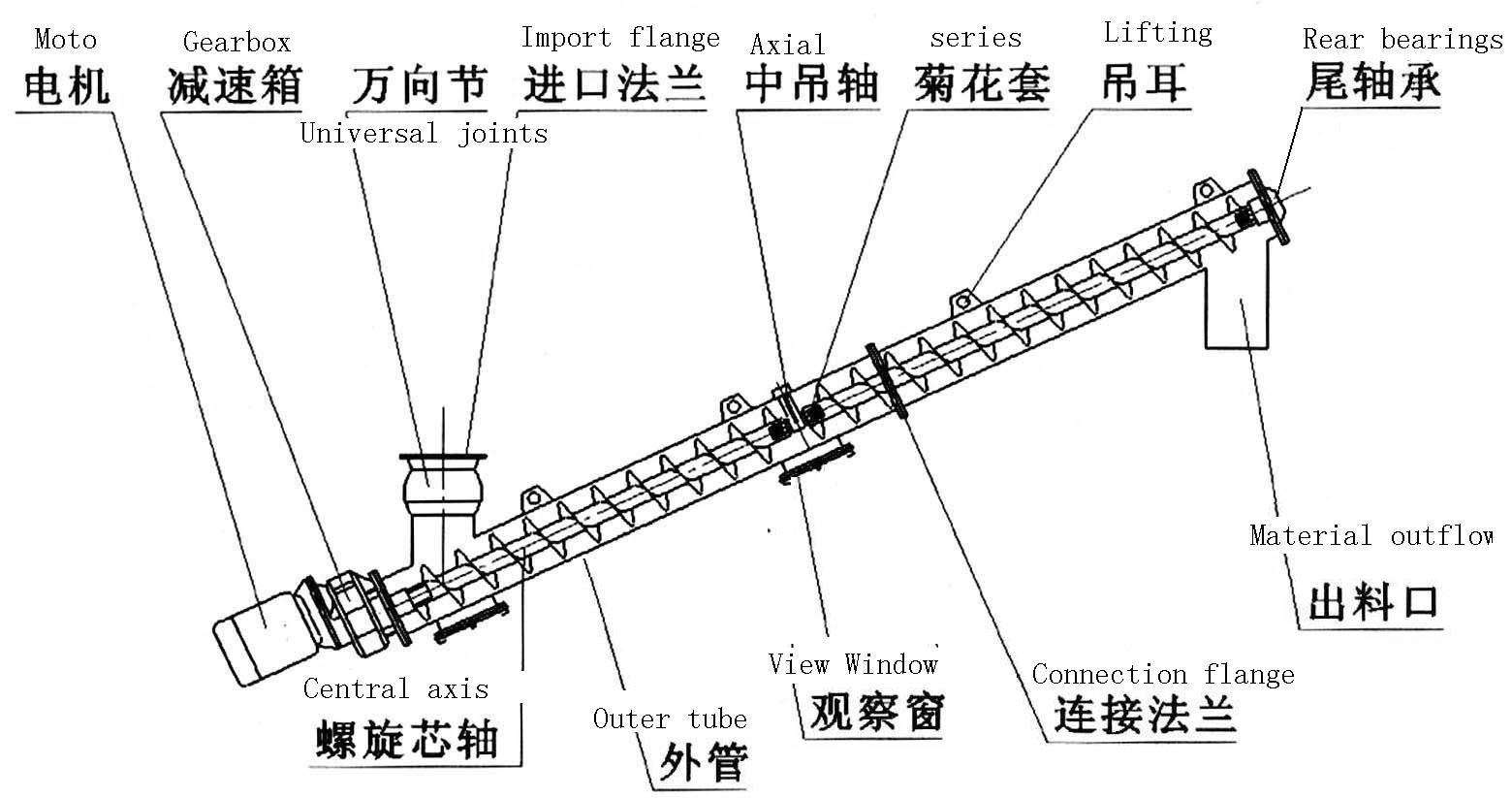 Moto
电机

Gearbox
减速箱

万向节
Universal joints

Import flange
进口法兰

Axial
中吊轴

series
菊花套

Lifting
吊耳

Rear bearings
尾轴承

Material outflow
出料口

Central axis
螺旋芯轴

Outer tube
外管

View Window
观察窗

Connection flange
连接法兰